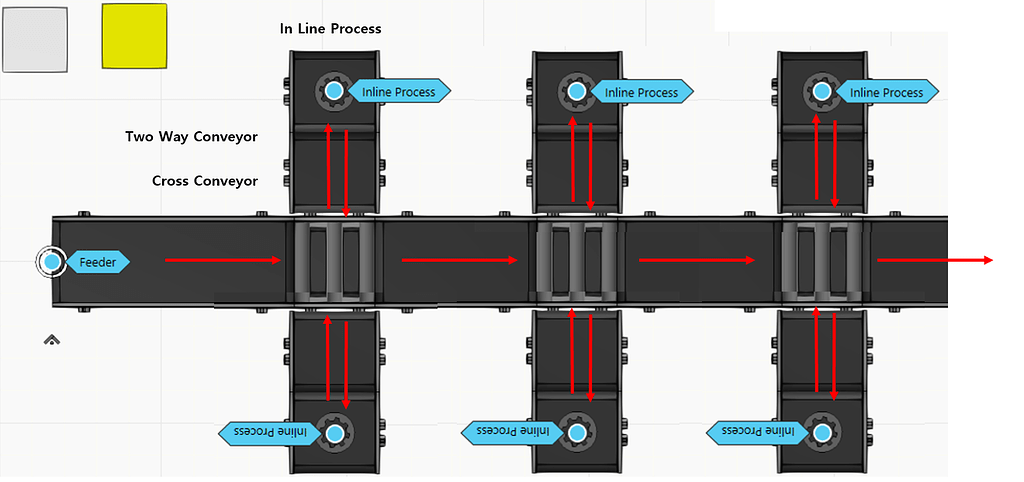 In Line Process

Inline Process

Inline Process

Inline Process

Two Way Conveyor

Cross Conveyor

Feeder

Inline Process

Inline Process

Inline Process