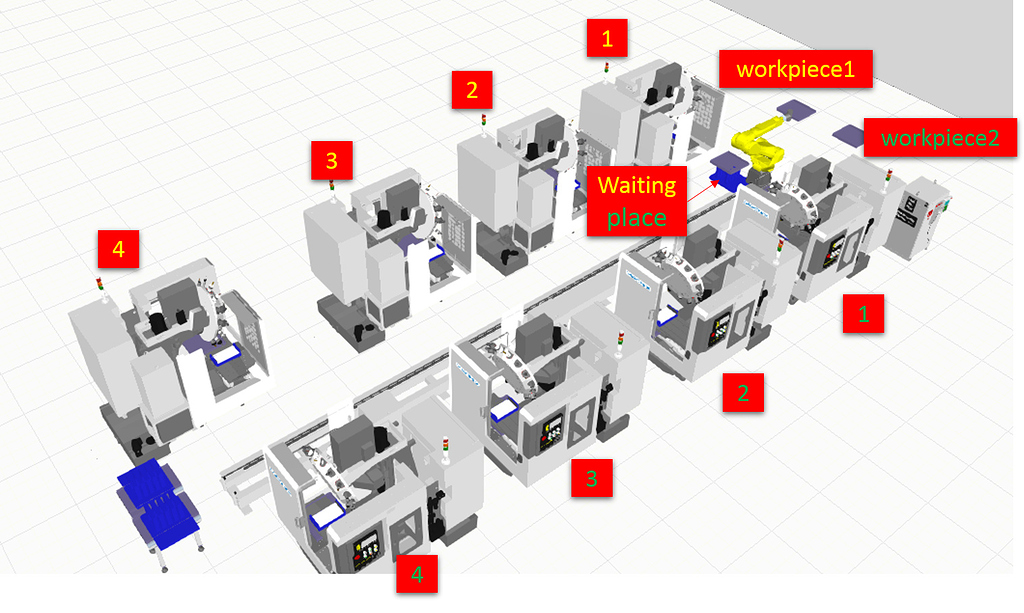 1

workpiece1

2

workpiece2

3

Waiting place

4

1

2

3

4